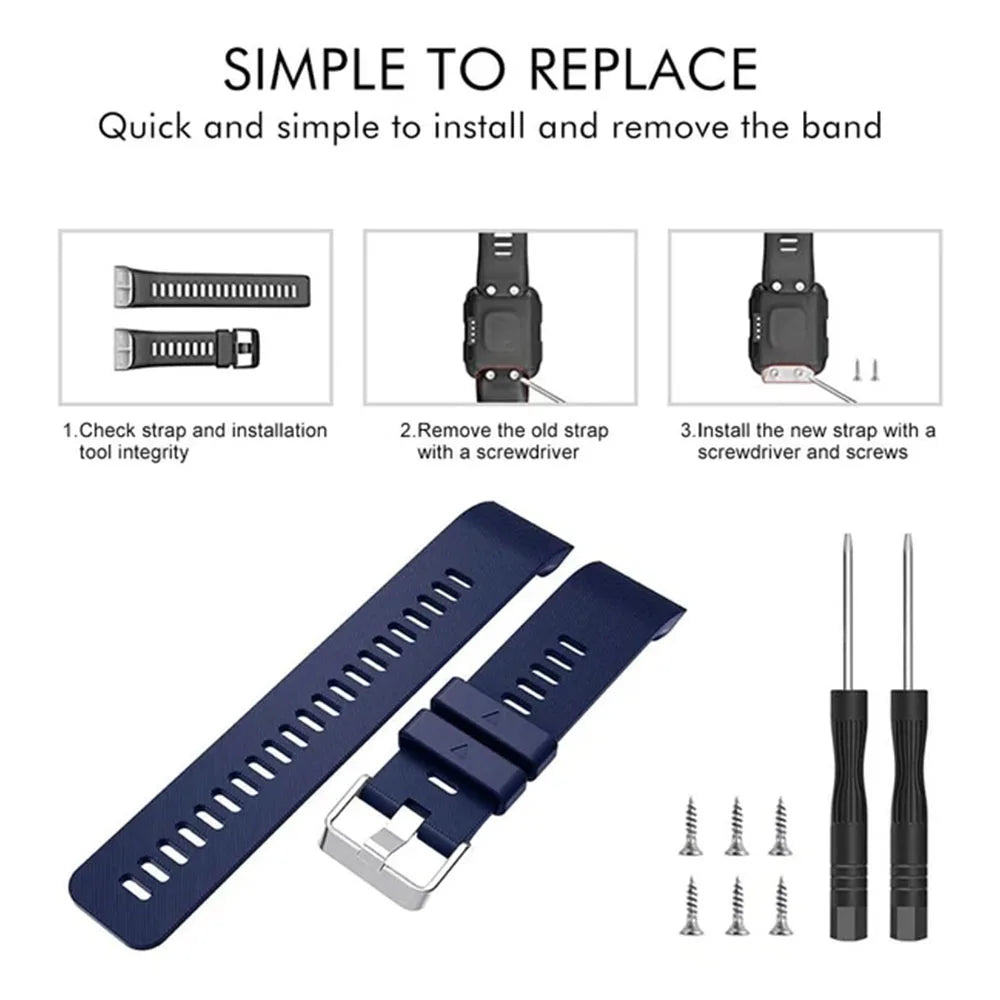 SIMPLE TO REPLACE
Quick and simple to install and remove the band

1.Check strap and installation tool integrity

2.Remove the old strap with a screwdriver

3.Install the new strap with a screwdriver and screws