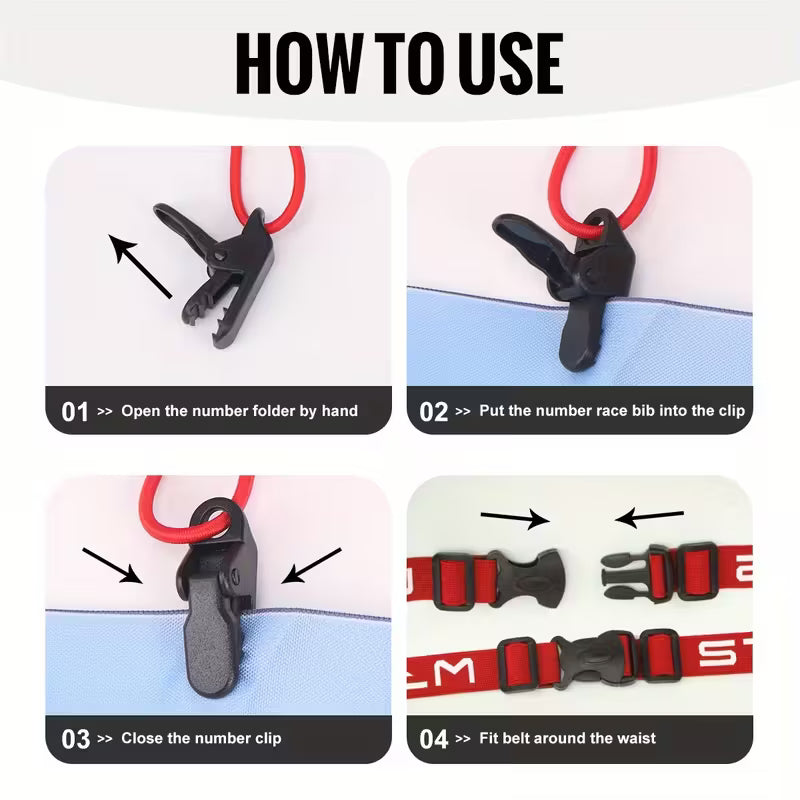 HOW TO USE

01 >> Open the number folder by hand

02 >> Put the number race bib into the clip

03 >> Close the number clip

04 >> Fit belt around the waist